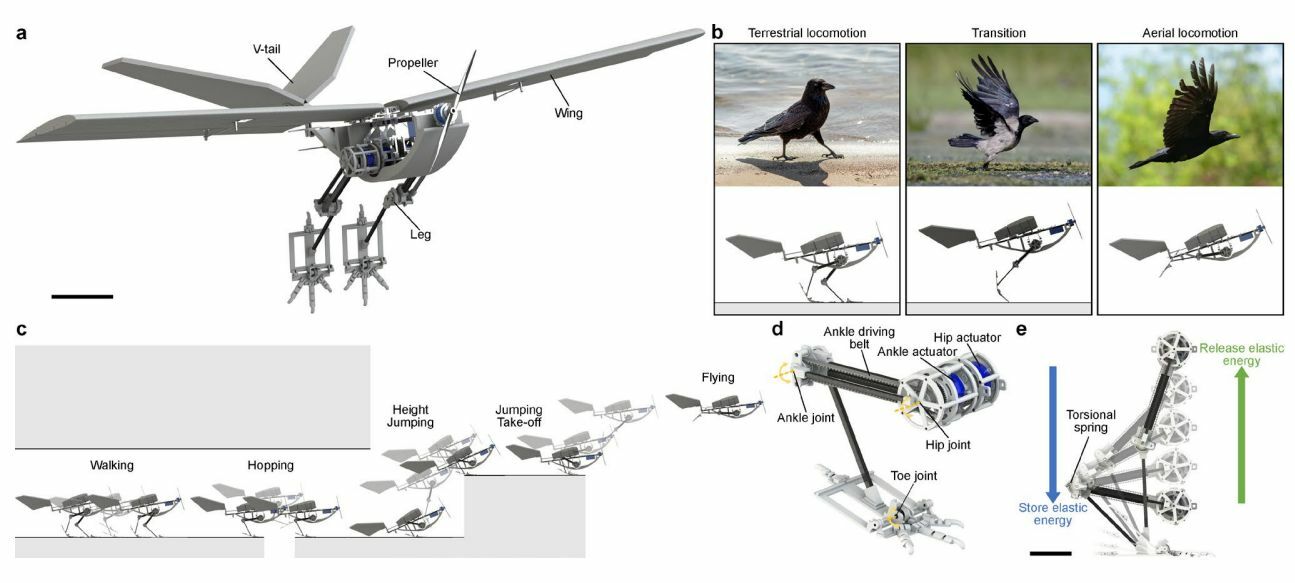 a

V-tail

Propeller

Wing

Leg

b

Terrestrial locomotion

Transition

Aerial locomotion

c

Walking

Hopping

Height Jumping

Jumping Take-off

Flying

d

Ankle driving belt

Hip actuator

Ankle actuator

Ankle joint

Hip joint

Toe joint

e

Release elastic energy

Torsional spring

Store elastic energy